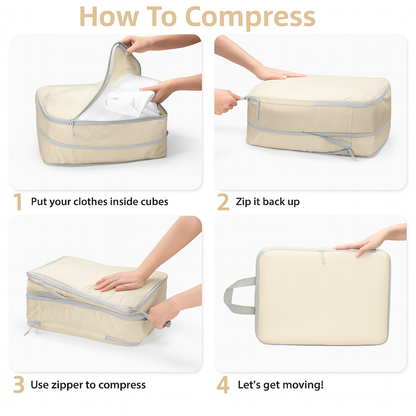 How To Compress

1 Put your clothes inside cubes

2 Zip it back up

3 Use zipper to compress

4 Let's get moving!